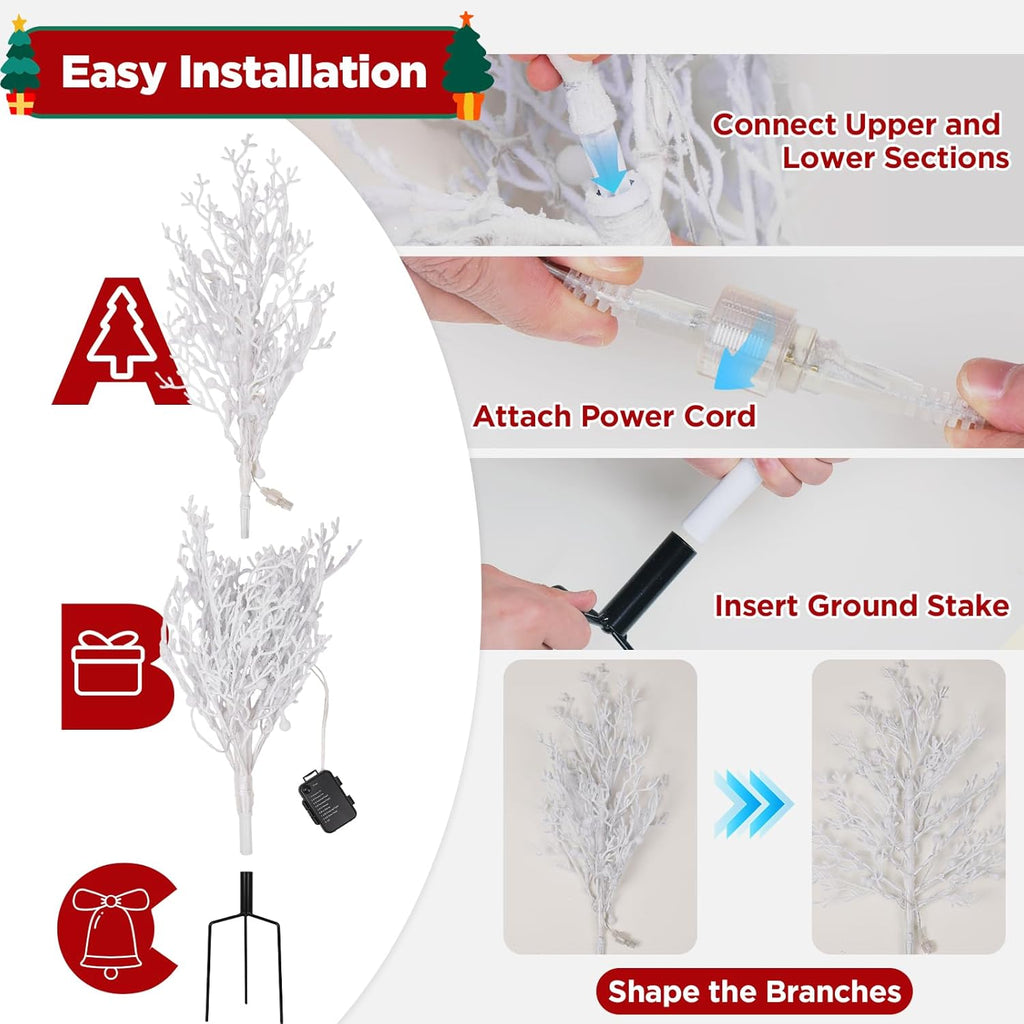 Easy Installation

A

B

C

Connect Upper and Lower Sections

Attach Power Cord

Insert Ground Stake

Shape the Branches